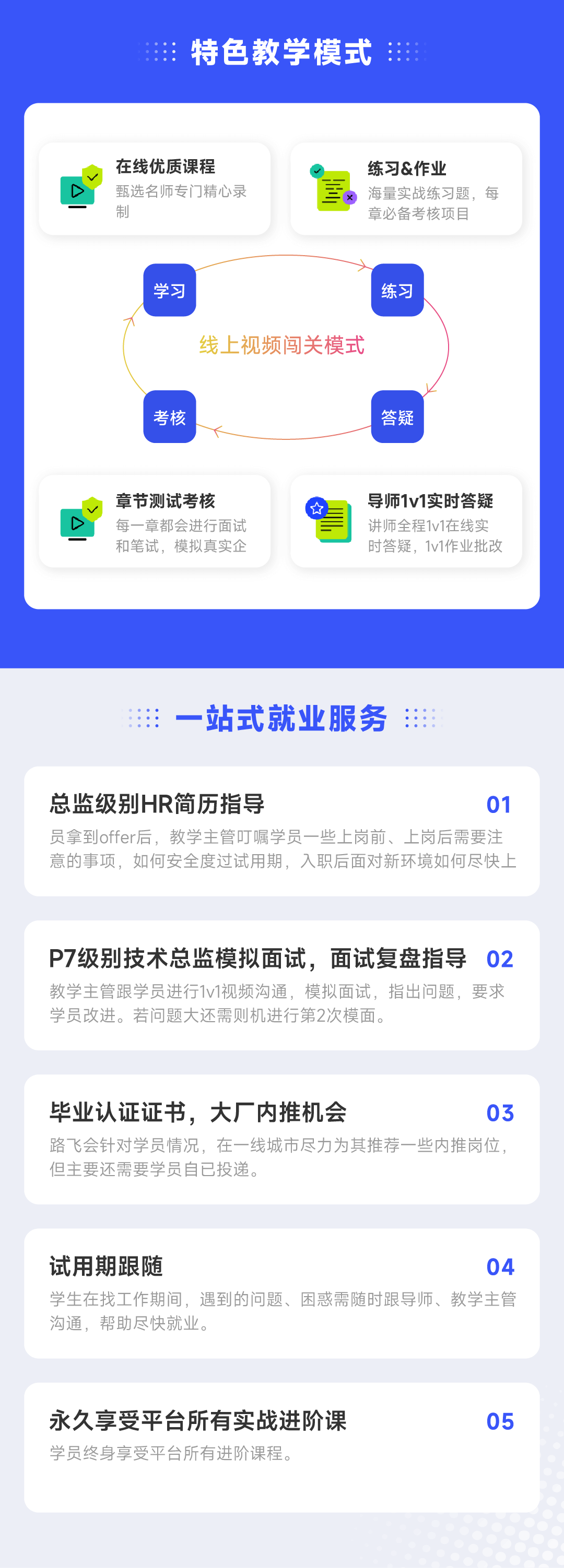 特色教学模式

在线优质课程
甄选名师专门精心录制

练习&作业
海量实战练习题，每章必备考核项目

学习

练习

线上视频闯关模式

考核

答疑

章节测试考核
每一章都会进行面试和笔试，模拟真实企

导师1v1实时答疑
讲师全程1v1在线实时答疑，1v1作业批改

一站式就业服务

总监级别HR简历指导
01
员拿到offer后，教学主管叮嘱学员一些上岗前、上岗后需要注意的事项，如何安全度过试用期，入职后面对新环境如何尽快上

P7级别技术总监模拟面试，面试复盘指导
02
教学主管跟学员进行1v1视频沟通，模拟面试，指出问题，要求学员改进。若问题大还需则机进行第2次模面。

毕业认证证书，大厂内推机会
03
路飞会针对学员情况，在一线城市尽力为其推荐一些内推岗位，但主要还需要学员自已投递。

试用期跟随
04
学生在找工作期间，遇到的问题、困惑需随时跟导师、教学主管沟通，帮助尽快就业。

永久享受平台所有实战进阶课
05
学员终身享受平台所有进阶课程。